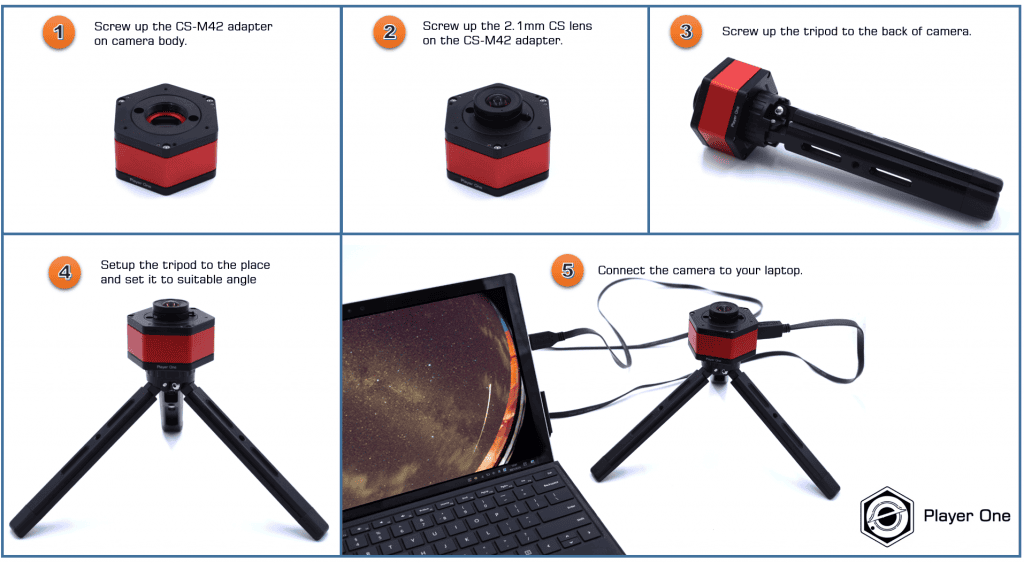 1 Screw up the CS-M42 adapter on camera body.

Player One

2 Screw up the 2.1mm CS lens on the CS-M42 adapter.

Player One

3 Screw up the tripod to the back of camera.

Player One

4 Setup the tripod to the place and set it to suitable angle

Player One

5 Connect the camera to your laptop.

Player One

Player One